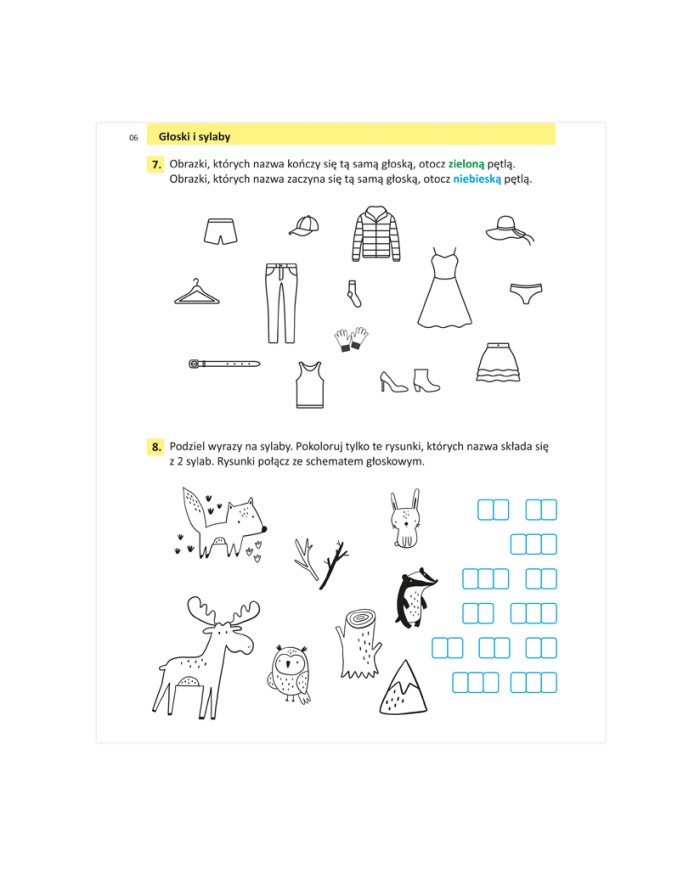 06 Głoski i sylaby

7. Obrazki, których nazwa kończy się tą samą głoską, otocz zieloną pętlą. Obrazki, których nazwa zaczyna się tą samą głoską, otocz niebieską pętlą.

8. Podziel wyrazy na sylaby. Pokoloruj tylko te rysunki, których nazwa składa się z 2 sylab. Rysunki połącz ze schematem głoskowym.