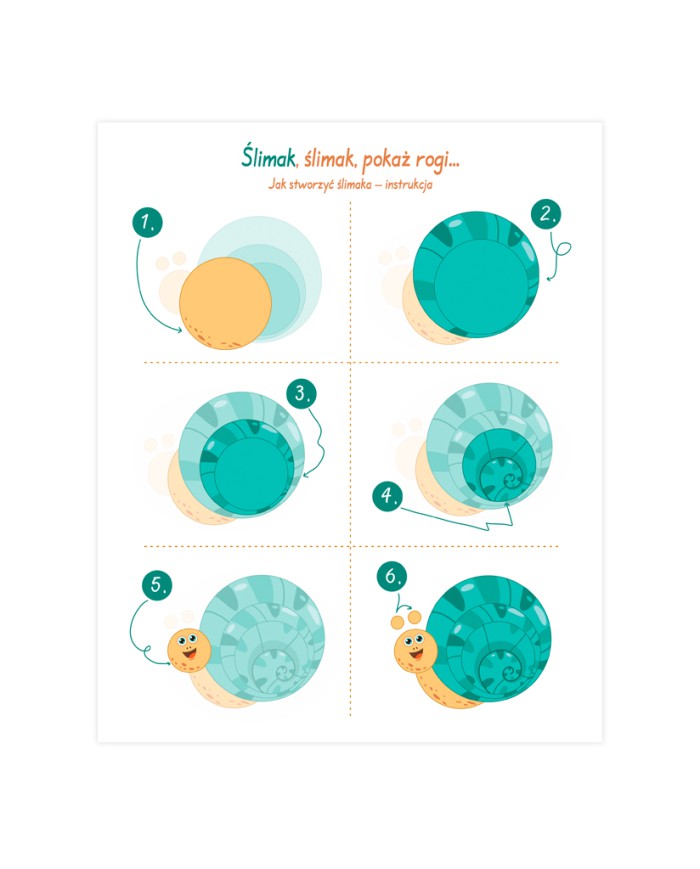 Ślimak, ślimak, pokaż rogi...
Jak stworzyć ślimaka – instrukcja

1.

2.

3.

4.

5.

6.