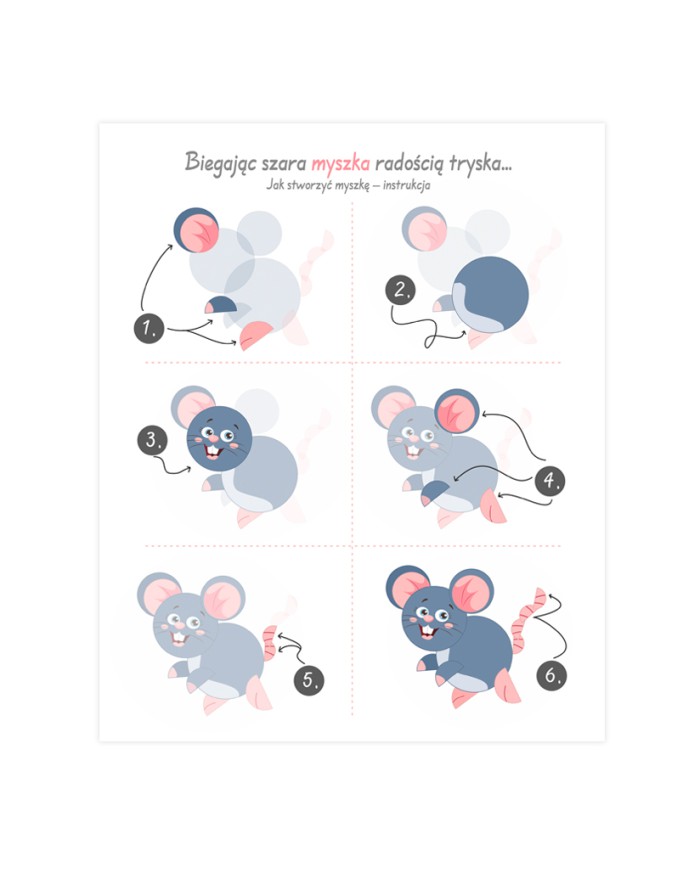 Biegając szara myszka radością tryska...
Jak stworzyć myszkę – instrukcja

1.

2.

3.

4.

5.

6.