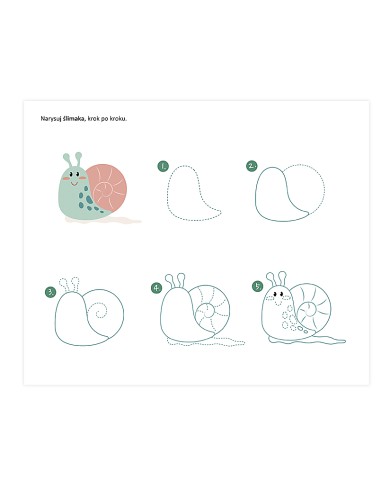 Narysuj ślimaka, krok po kroku.

1.

2.

3.

4.

5.