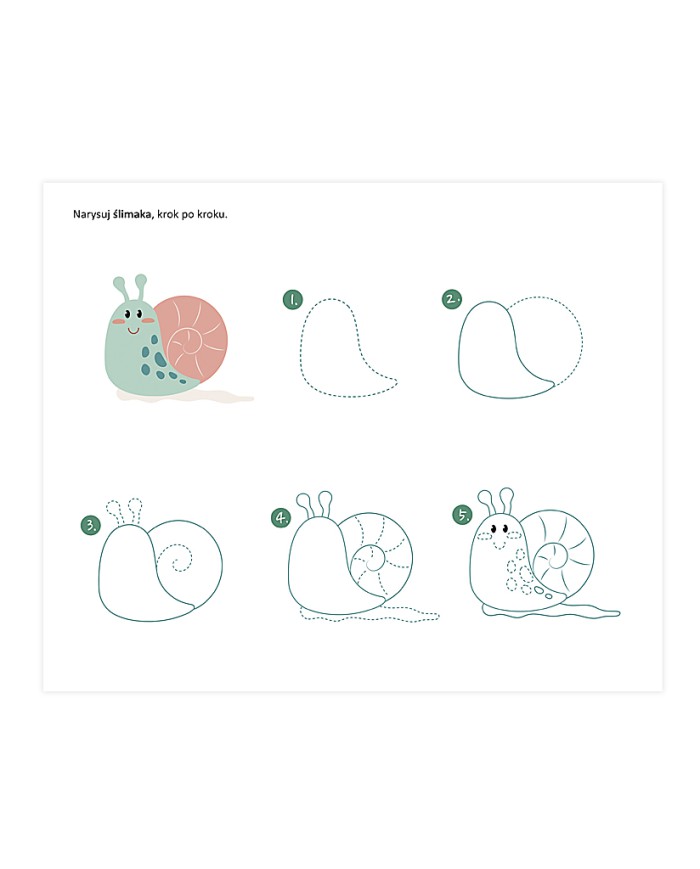 Narysuj ślimaka, krok po kroku.

1.

2.

3.

4.

5.