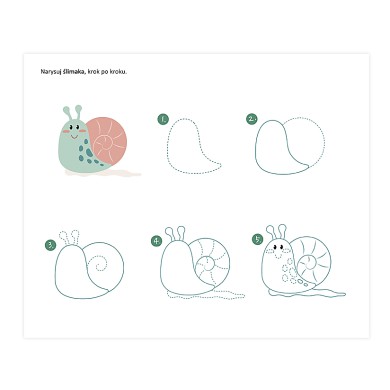 Narysuj ślimaka, krok po kroku.

1.

2.

3.

4.

5.