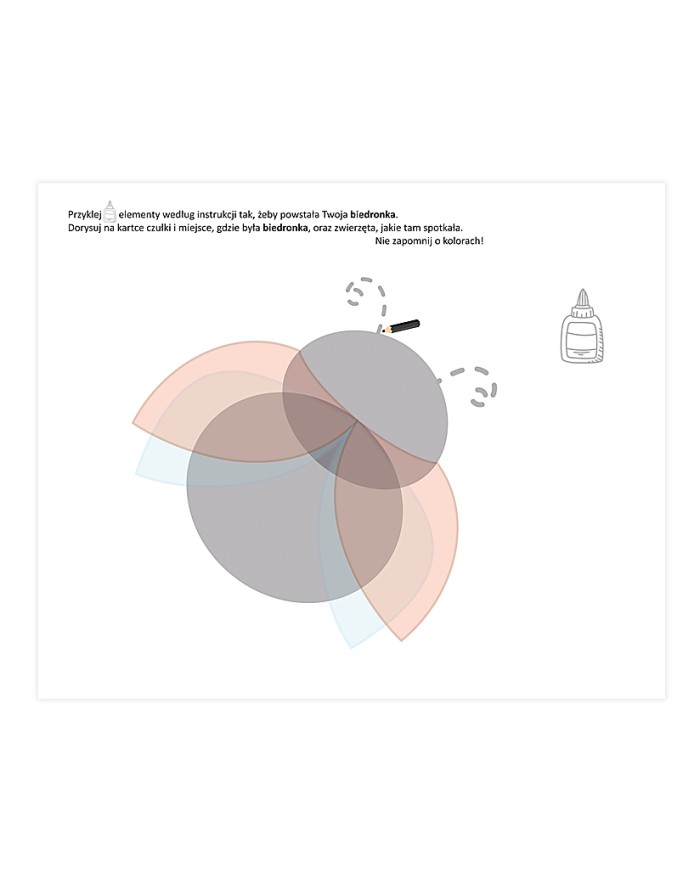 Przyklej elementy według instrukcji tak, żeby powstała Twoja biedronka.
Dorysuj na kartce czułki i miejsce, gdzie była biedronka, oraz zwierzęta, jakie tam spotkała.
Nie zapomnij o kolorach!