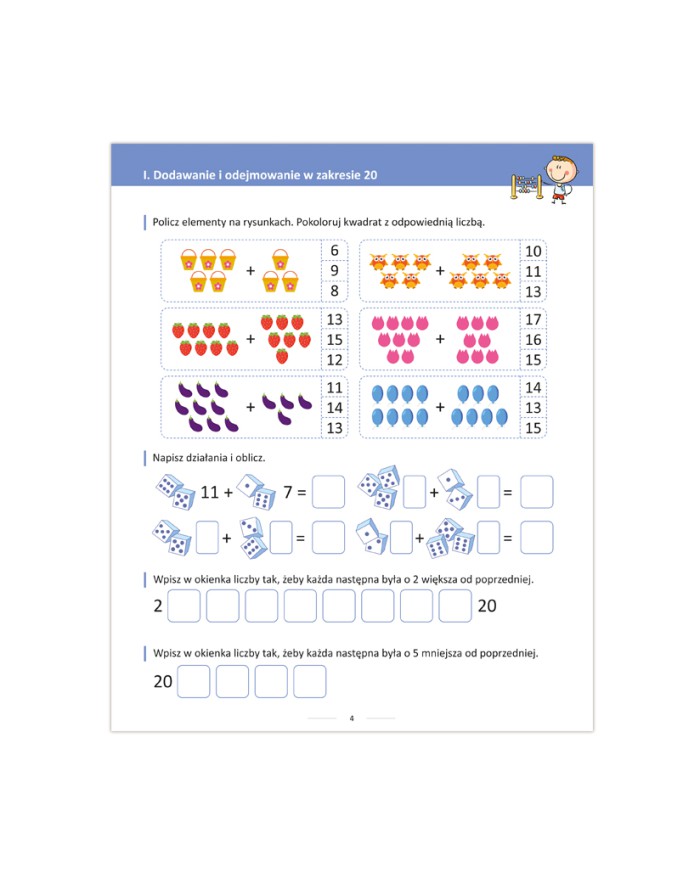 I. Dodawanie i odejmowanie w zakresie 20

Policz elementy na rysunkach. Pokoloruj kwadrat z odpowiednią liczbą.

+ 6 9 8

+ 10 11 13

+ 13 15 12

+ 17 16 15

+ 11 14 13

+ 14 13 15

Napisz działania i oblicz.

11 + 7 =

+ =

+ =

+ =

Wpisz w okienka liczby tak, żeby każda następna była o 2 większa od poprzedniej.

2 20

Wpisz w okienka liczby tak, żeby każda następna była o 5 mniejsza od poprzedniej.

20

4