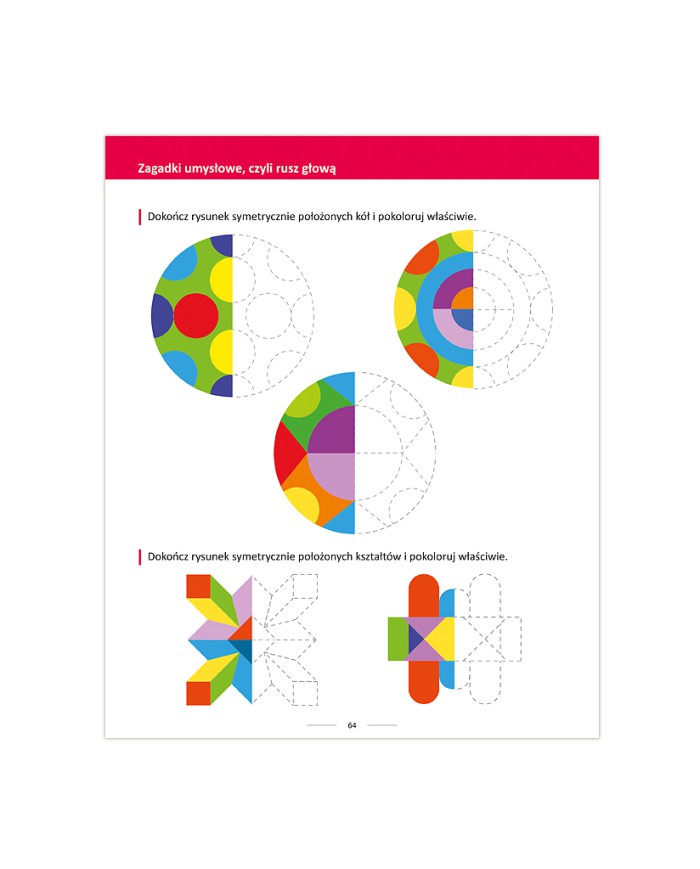 Zagadki umysłowe, czyli rusz głową

Dokończ rysunek symetrycznie położonych kół i pokoloruj właściwie.

Dokończ rysunek symetrycznie położonych kształtów i pokoloruj właściwie.

64