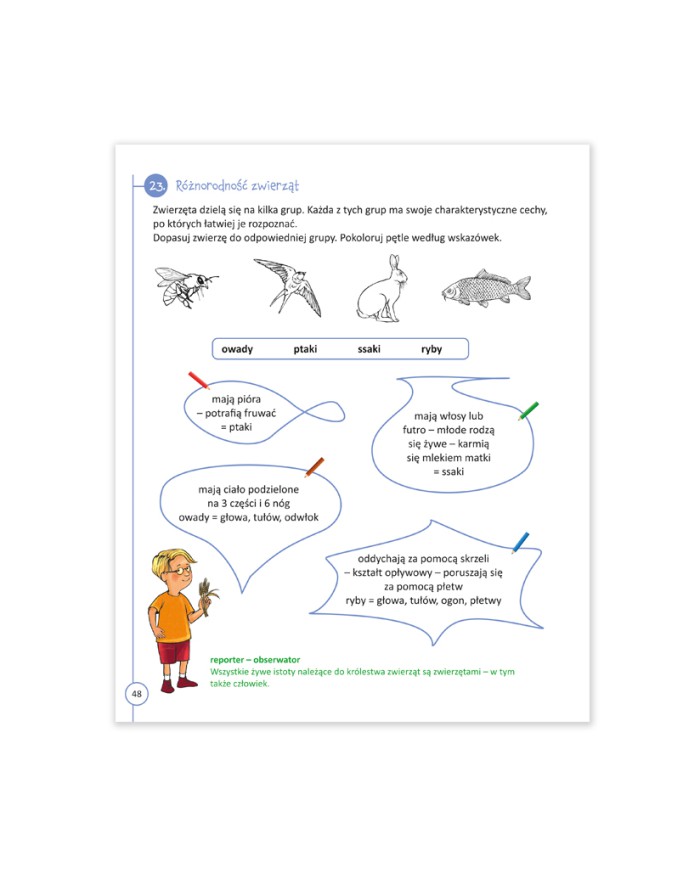 23. Różnorodność zwierząt

Zwierzęta dzielą się na kilka grup. Każda z tych grup ma swoje charakterystyczne cechy, po których łatwiej je rozpoznać.
Dopasuj zwierzę do odpowiedniej grupy. Pokoloruj pętle według wskazówek.

owady ptaki ssaki ryby

mają pióra – potrafią fruwać = ptaki

mają włosy lub futro – młode rodzą się żywe – karmią się mlekiem matki = ssaki

mają ciało podzielone na 3 części i 6 nóg owady = głowa, tułów, odwłok

oddychają za pomocą skrzeli – kształt opływowy – poruszają się za pomocą płetw ryby = głowa, tułów, ogon, płetwy

reporter – obserwator
Wszystkie żywe istoty należące do królestwa zwierząt są zwierzętami – w tym także człowiek.

48