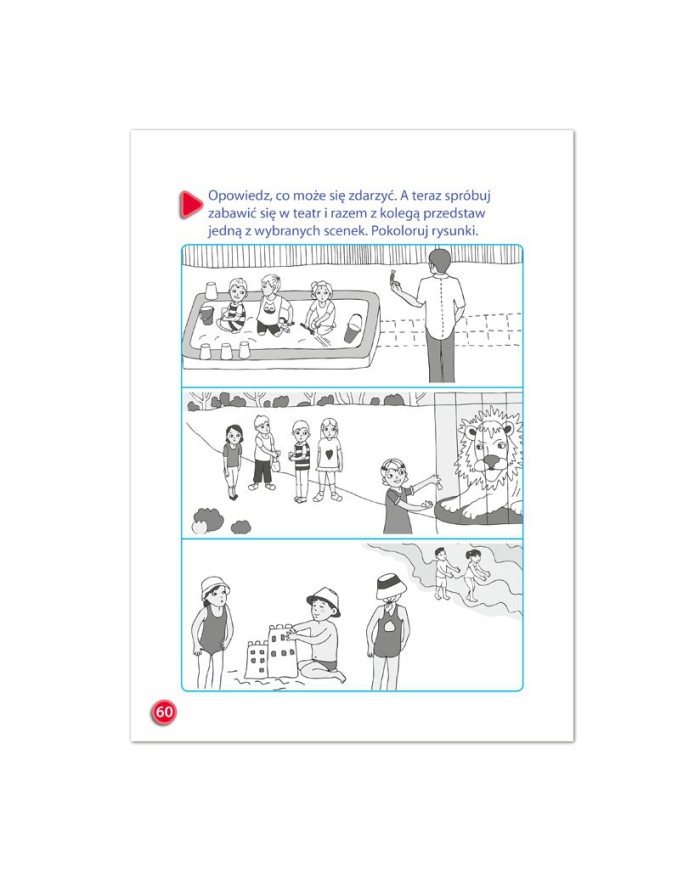 Opowiedz, co może się zdarzyć. A teraz spróbuj zabawić się w teatr i razem z kolegą przedstaw jedną z wybranych scenek. Pokoloruj rysunki.

60