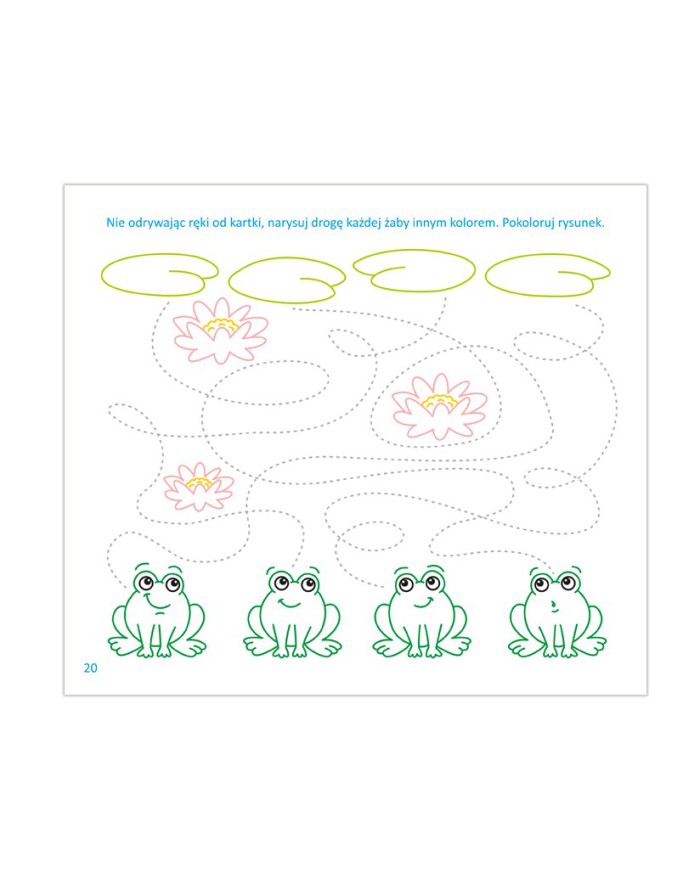 Nie odrywając ręki od kartki, narysuj drogę każdej żaby innym kolorem. Pokoloruj rysunek.

20